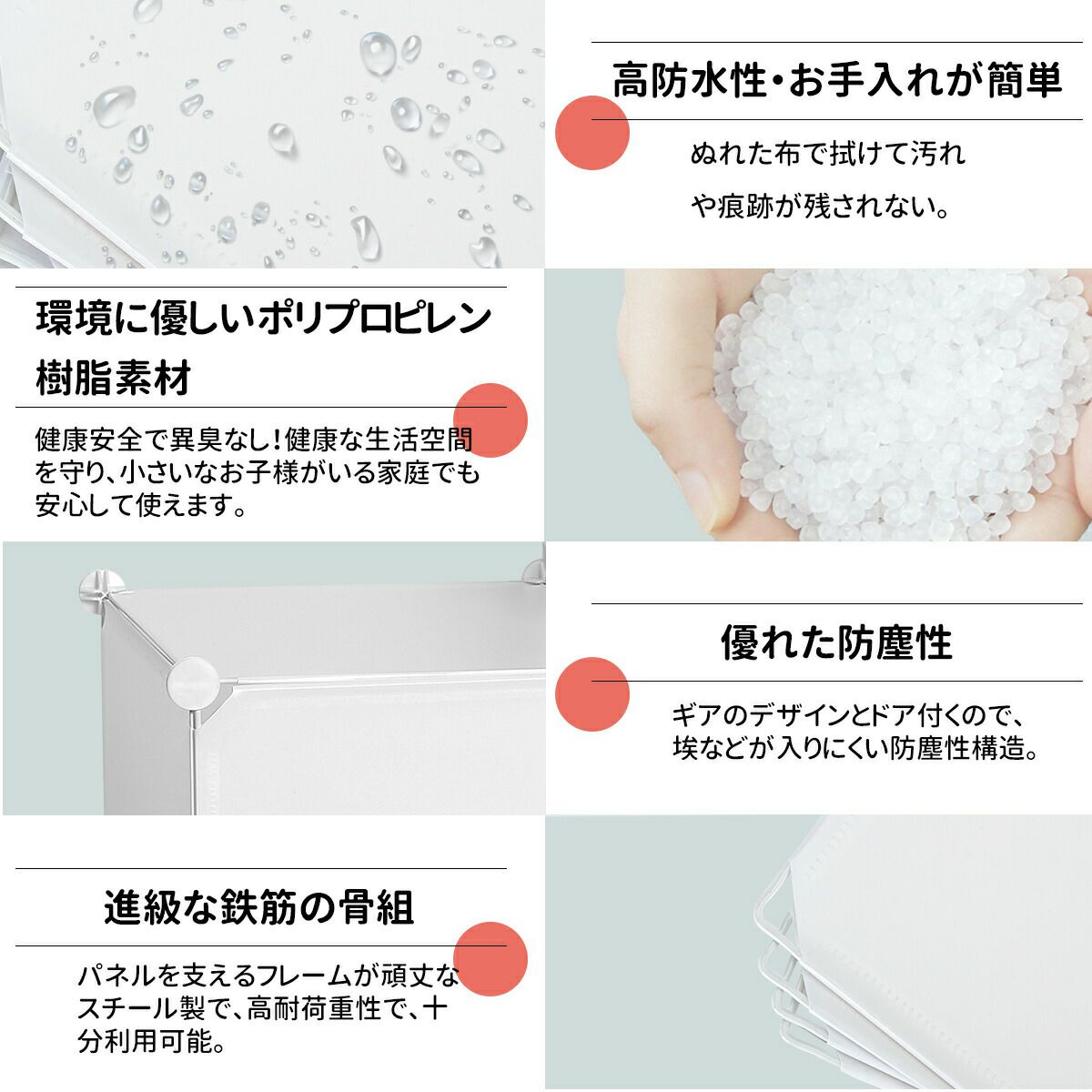 高防水性・お手入れが簡単

ぬれた布で拭けて汚れや痕跡が残されない。

環境に優しいポリプロピレン樹脂素材

健康安全で異臭なし！健康な生活空間を守り、小さいなお子様がいる家庭でも安心して使えます。

優れた防塵性

ギアのデザインとドア付くので、埃などが入りにくい防塵性構造。

進級な鉄筋の骨組

パネルを支えるフレームが頑丈なスチール製で、高耐荷重性で、十分利用可能。