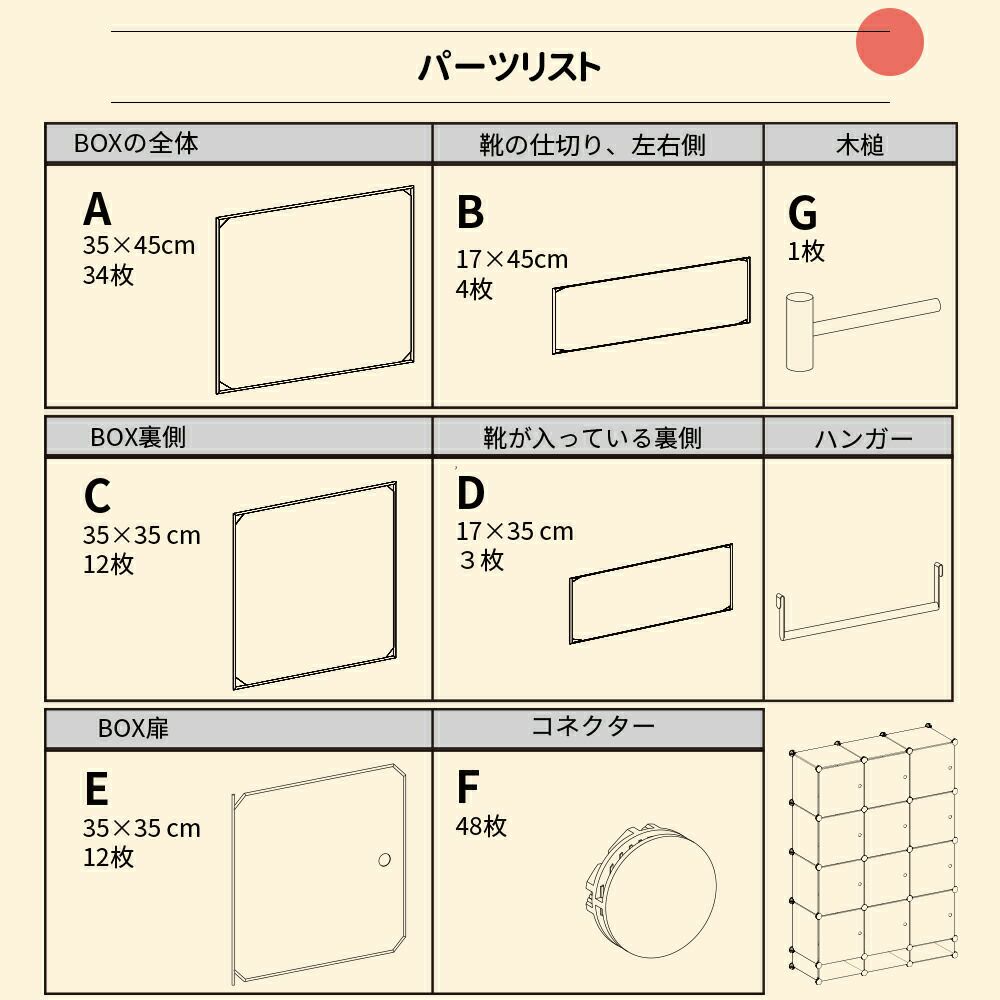 パーツリスト

| BOXの全体 | 靴の仕切り、左右側 | 木槌 |
|---|---|---|
| A 35×45cm 34枚 | B 17×45cm 4枚 | G 1枚 |

| BOX裏側 | 靴が入っている裏側 | ハンガー |
|---|---|---|
| C 35×35 cm 12枚 | D 17×35 cm ３枚 | |

| BOX扉 | コネクター |
|---|---|
| E 35×35 cm 12枚 | F 48枚 |