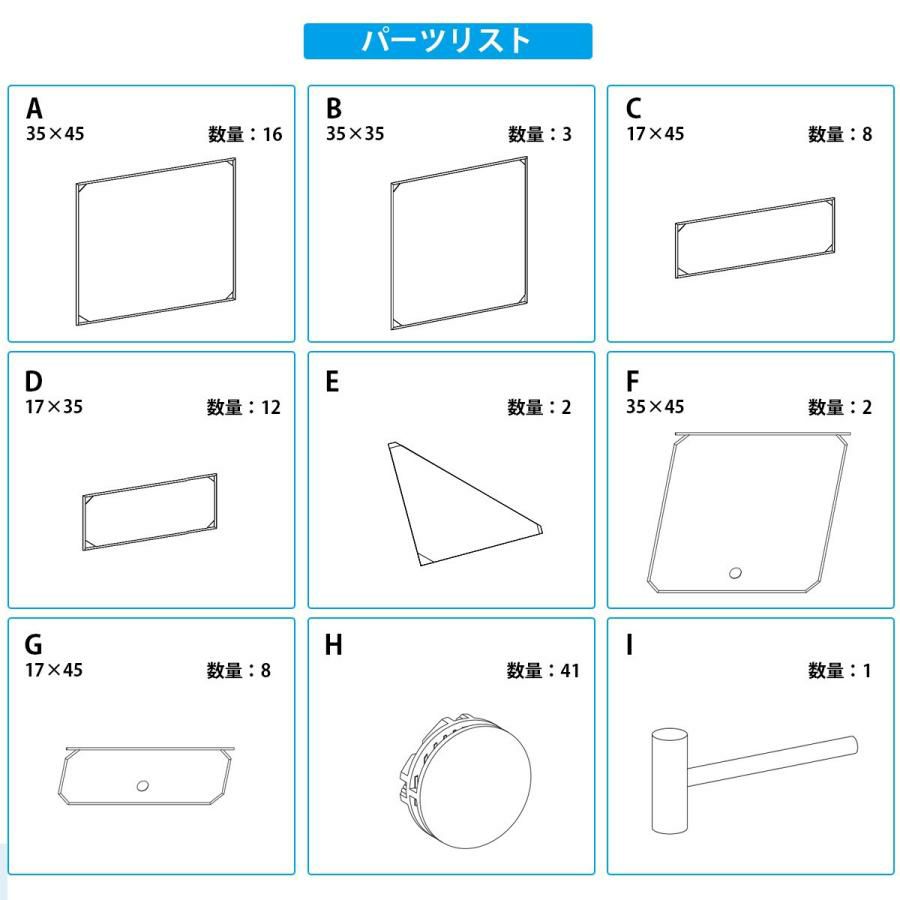 パーツリスト

A
35×45
数量：16

B
35×35
数量：3

C
17×45
数量：8

D
17×35
数量：12

E
数量：2

F
35×45
数量：2

G
17×45
数量：8

H
数量：41

I
数量：1