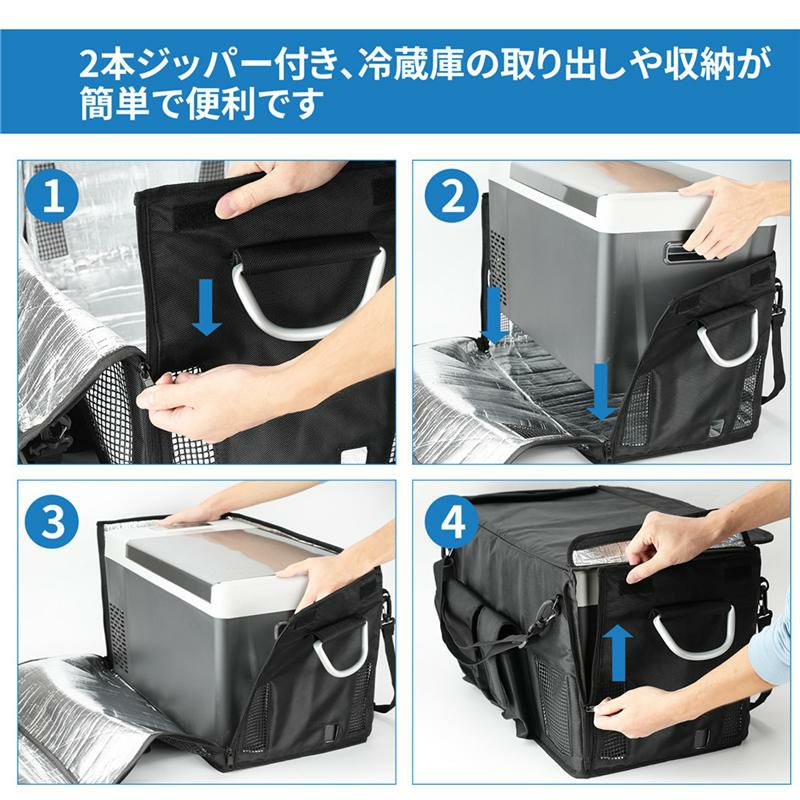 2本ジッパー付き、冷蔵庫の取り出しや収納が簡単で便利です

1

2

3

4