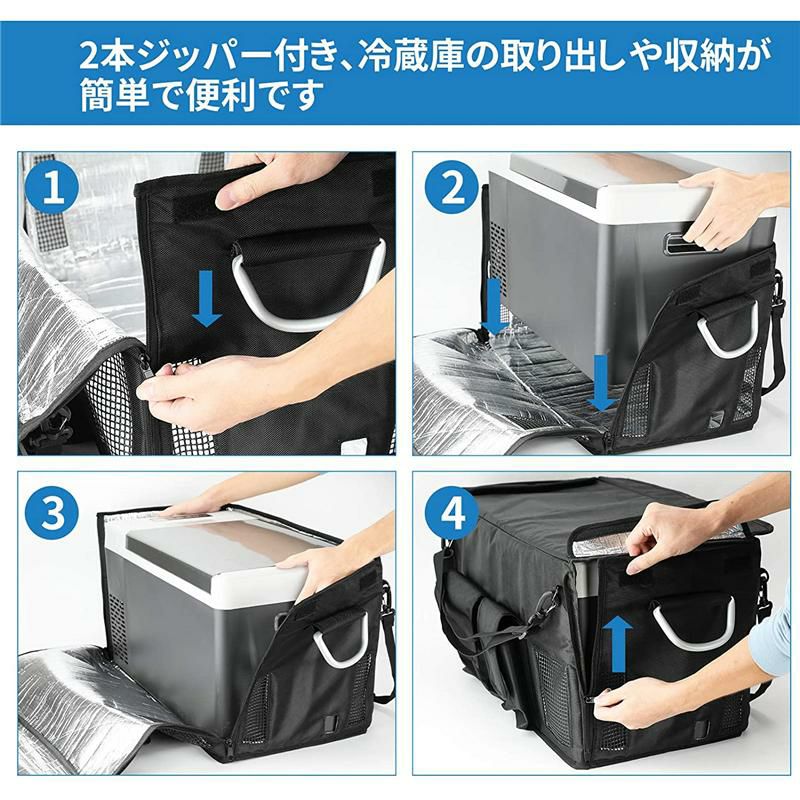 2本ジッパー付き、冷蔵庫の取り出しや収納が簡単で便利です

1

2

3

4