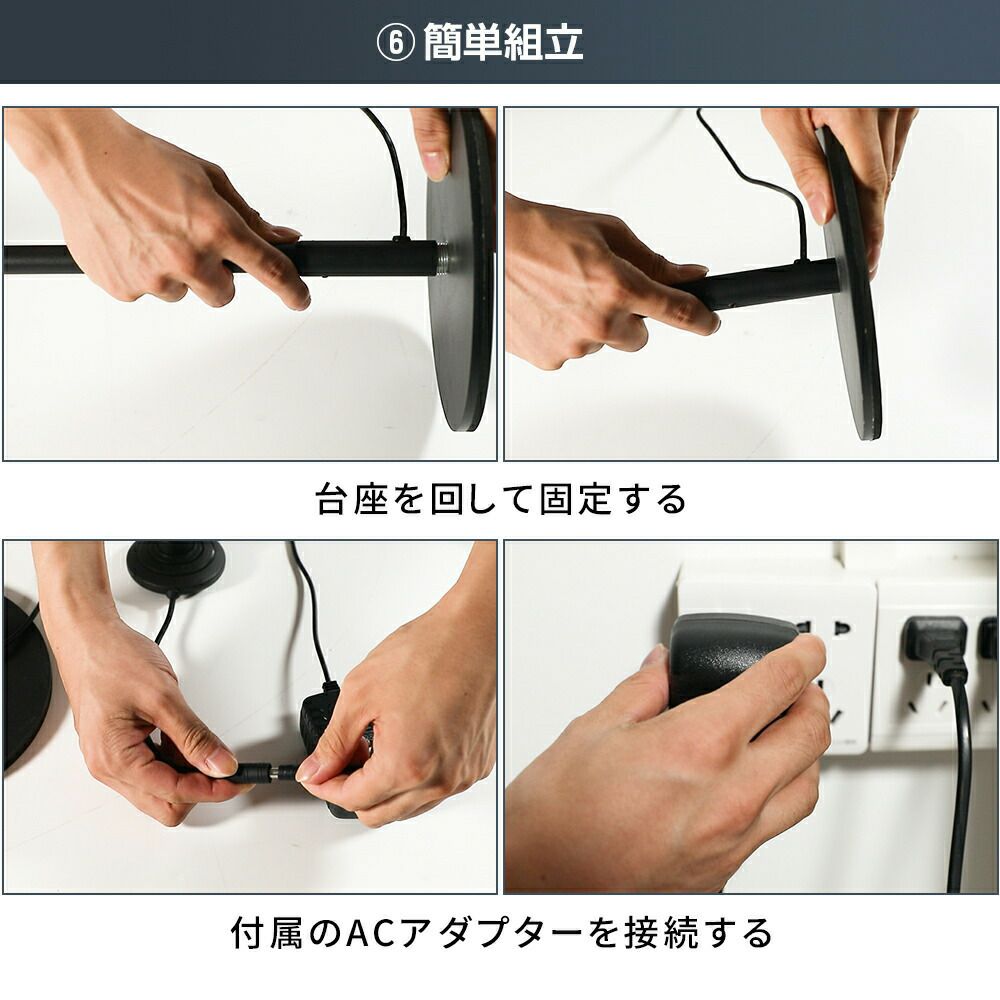 ⑥ 簡単組立

台座を回して固定する

付属のACアダプターを接続する