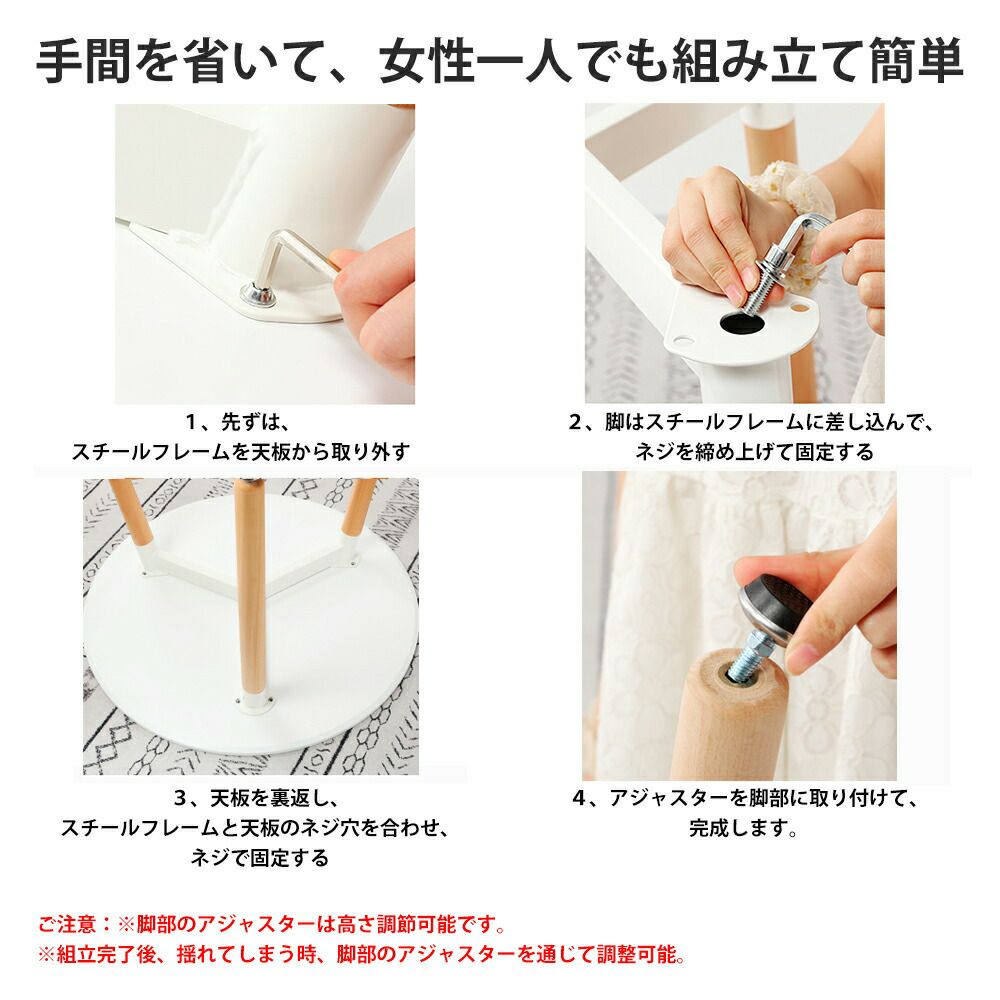 手間を省いて、女性一人でも組み立て簡単

1、先ずは、
スチールフレームを天板から取り外す

2、脚はスチールフレームに差し込んで、
ネジを締め上げて固定する

3、天板を裏返し、
スチールフレームと天板のネジ穴を合わせ、
ネジで固定する

4、アジャスターを脚部に取り付けて、
完成します。

ご注意：※脚部のアジャスターは高さ調節可能です。
※組立完了後、揺れてしまう時、脚部のアジャスターを通じて調整可能。