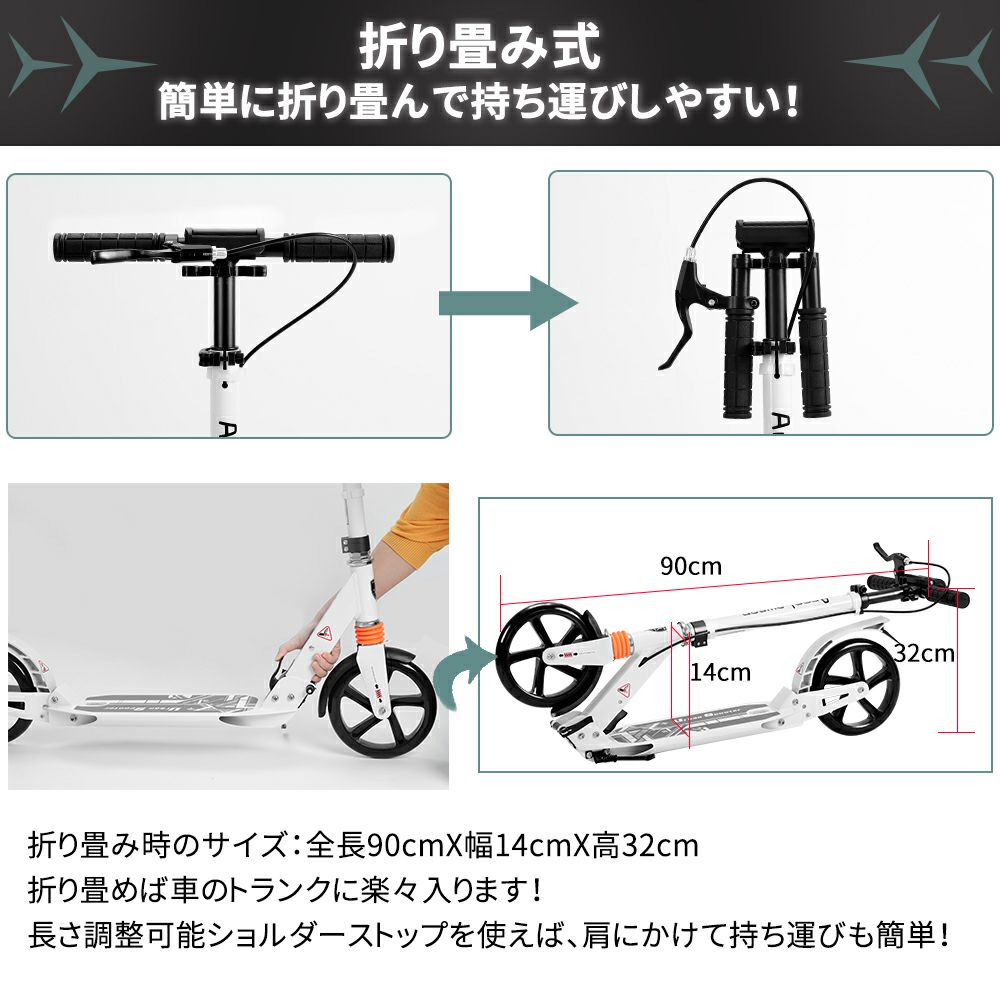 折り畳み式
簡単に折り畳んで持ち運びしやすい！

90cm
14cm
32cm

折り畳み時のサイズ：全長90cmX幅14cmX高32cm
折り畳めば車のトランクに楽々入ります！
長さ調整可能ショルダーストップを使えば、肩にかけて持ち運びも簡単！