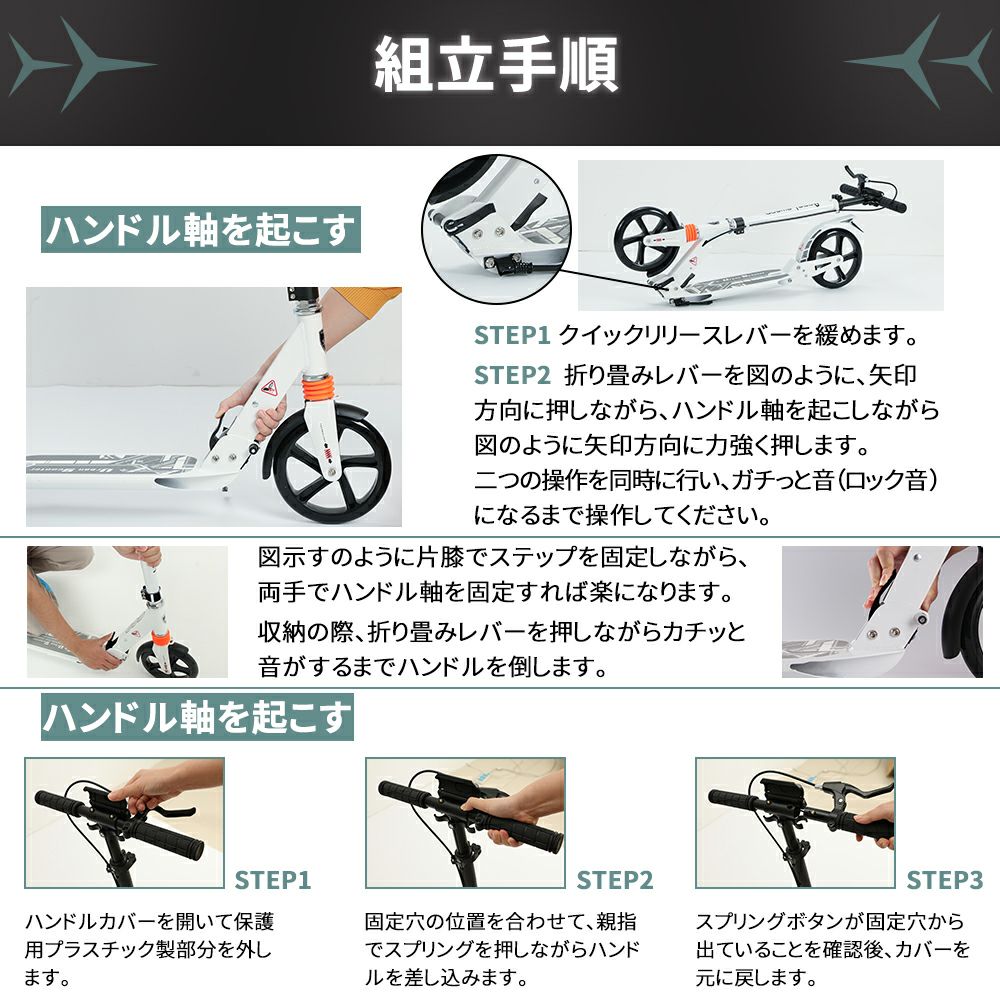 組立手順

ハンドル軸を起こす

STEP1 クイックリリースレバーを緩めます。

STEP2 折り畳みレバーを図のように、矢印方向に押しながら、ハンドル軸を起こしながら図のように矢印方向に力強く押します。二つの操作を同時に行い、ガチっと音（ロック音）になるまで操作してください。

図示すのように片膝でステップを固定しながら、両手でハンドル軸を固定すれば楽になります。

収納の際、折り畳みレバーを押しながらカチッと音がするまでハンドルを倒します。

ハンドル軸を起こす

STEP1

ハンドルカバーを開いて保護用プラスチック製部分を外します。

STEP2

固定穴の位置を合わせて、親指でスプリングを押しながらハンドルを差し込みます。

STEP3

スプリングボタンが固定穴から出ていることを確認後、カバーを元に戻します。