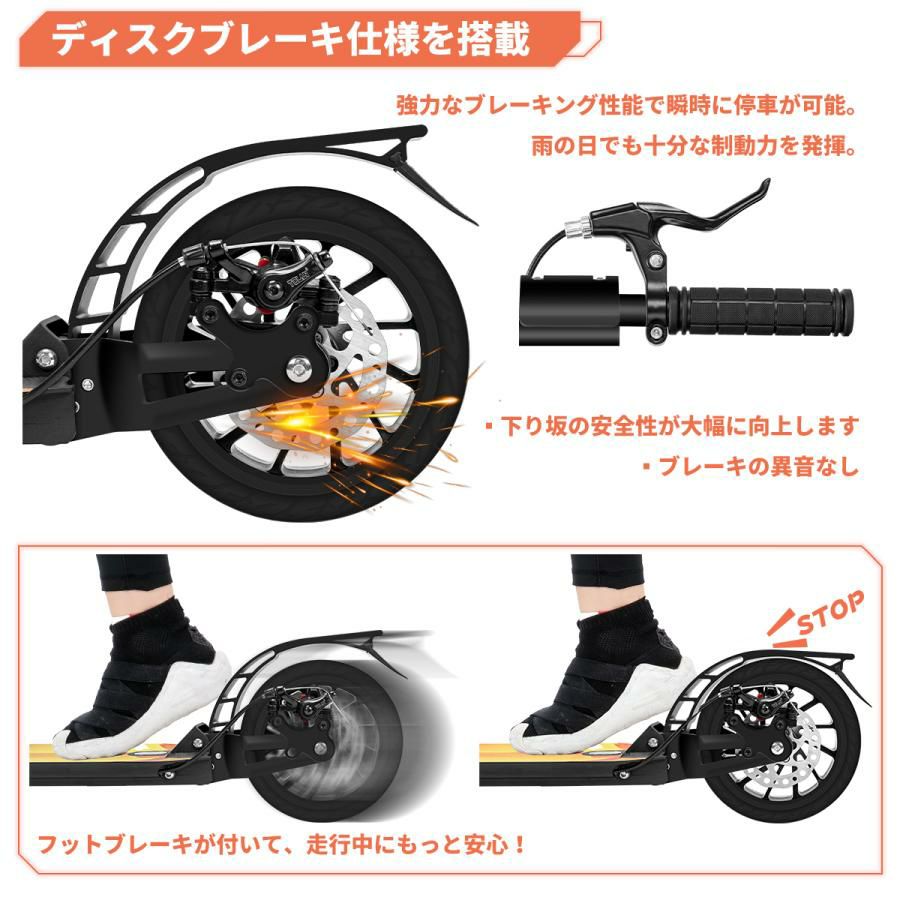 ディスクブレーキ仕様を搭載

強力なブレーキング性能で瞬時に停車が可能。
雨の日でも十分な制動力を発揮。

・下り坂の安全性が大幅に向上します
・ブレーキの異音なし

STOP

フットブレーキが付いて、走行中にもっと安心！