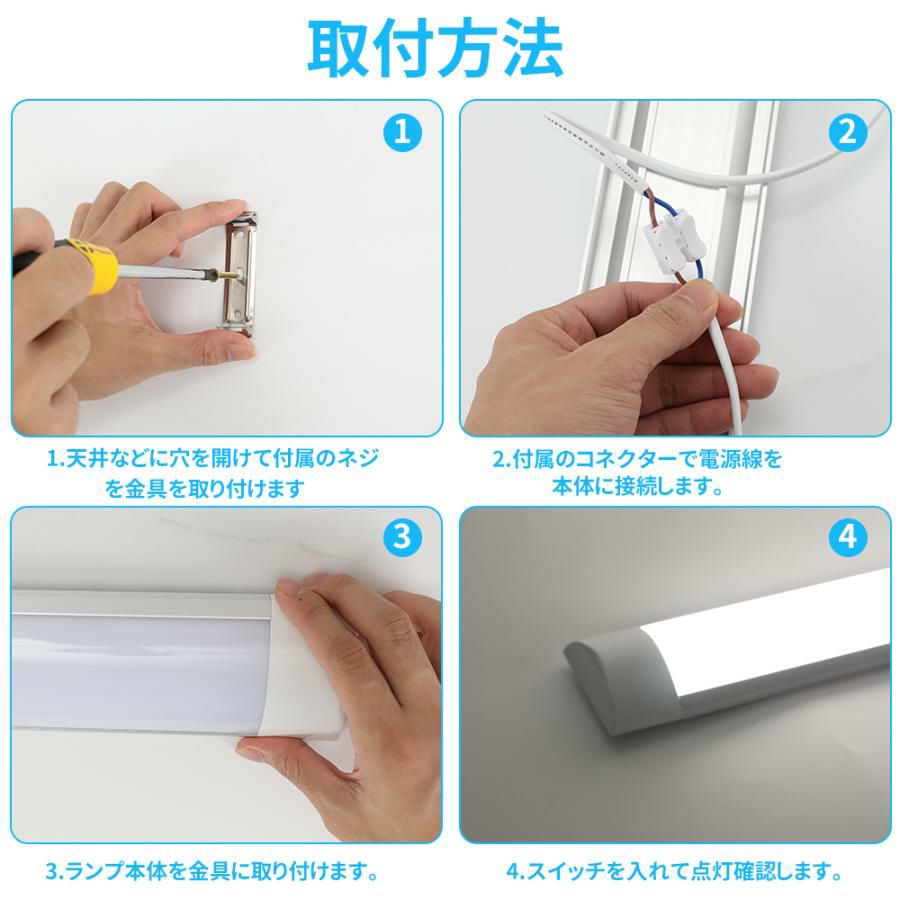 取付方法

1

2

1.天井などに穴を開けて付属のネジを金具を取り付けます

2.付属のコネクターで電源線を本体に接続します。

3

4

3.ランプ本体を金具に取り付けます。

4.スイッチを入れて点灯確認します。