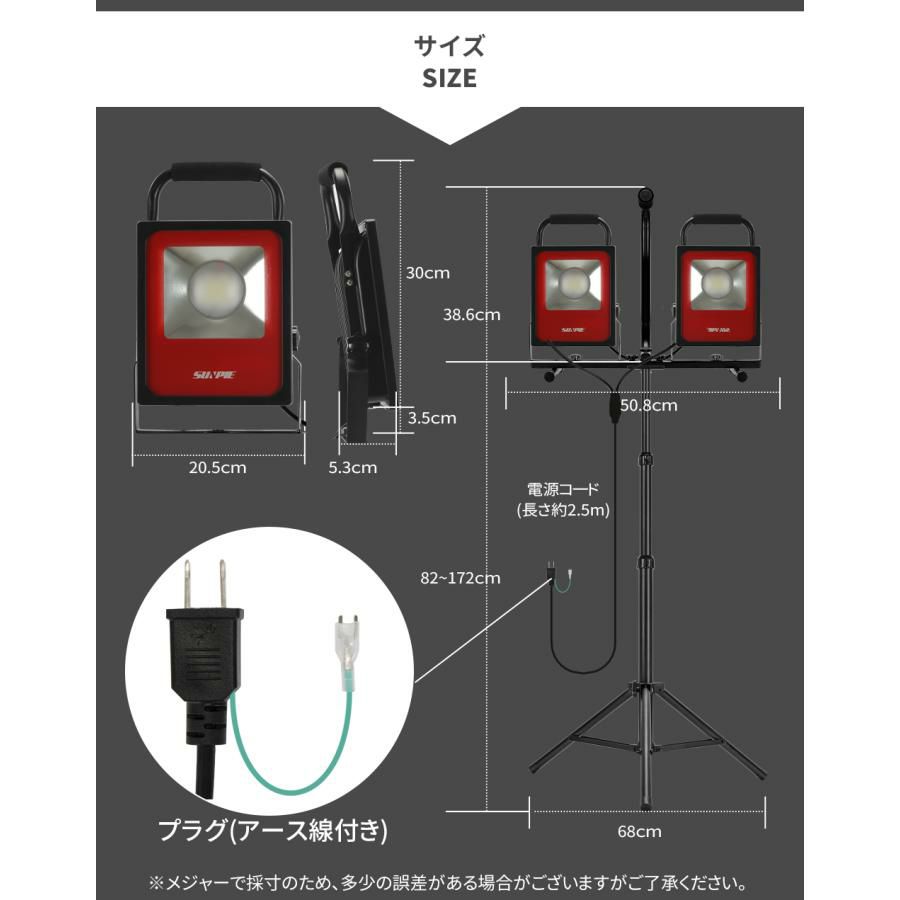 サイズ
SIZE

SUNPIE

30cm

3.5cm

20.5cm

5.3cm

38.6cm

SUNPIE

SUNPIE

50.8cm

電源コード
(長さ約2.5m)

82~172cm

68cm

プラグ(アース線付き)

※メジャーで採寸のため、多少の誤差がある場合がございますがご了承ください。