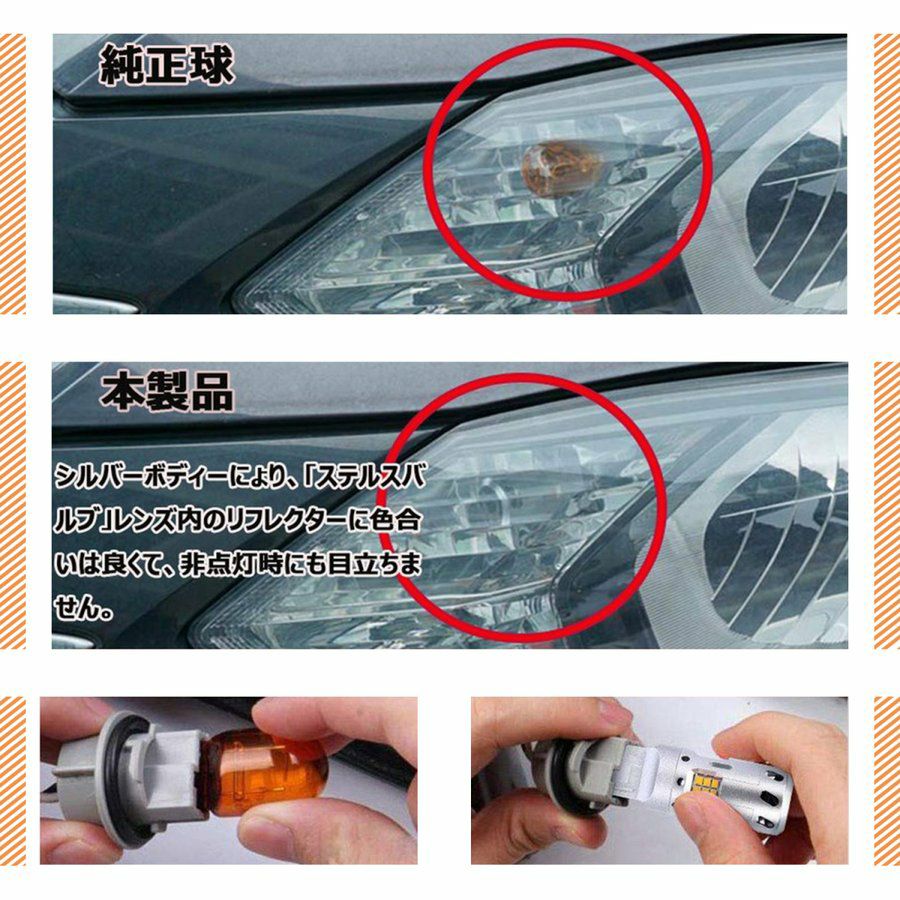 純正球

本製品

シルバーボディーにより、「ステルスバルブ」レンズ内のリフレクターに色合いは良くて、非点灯時にも目立ちません。