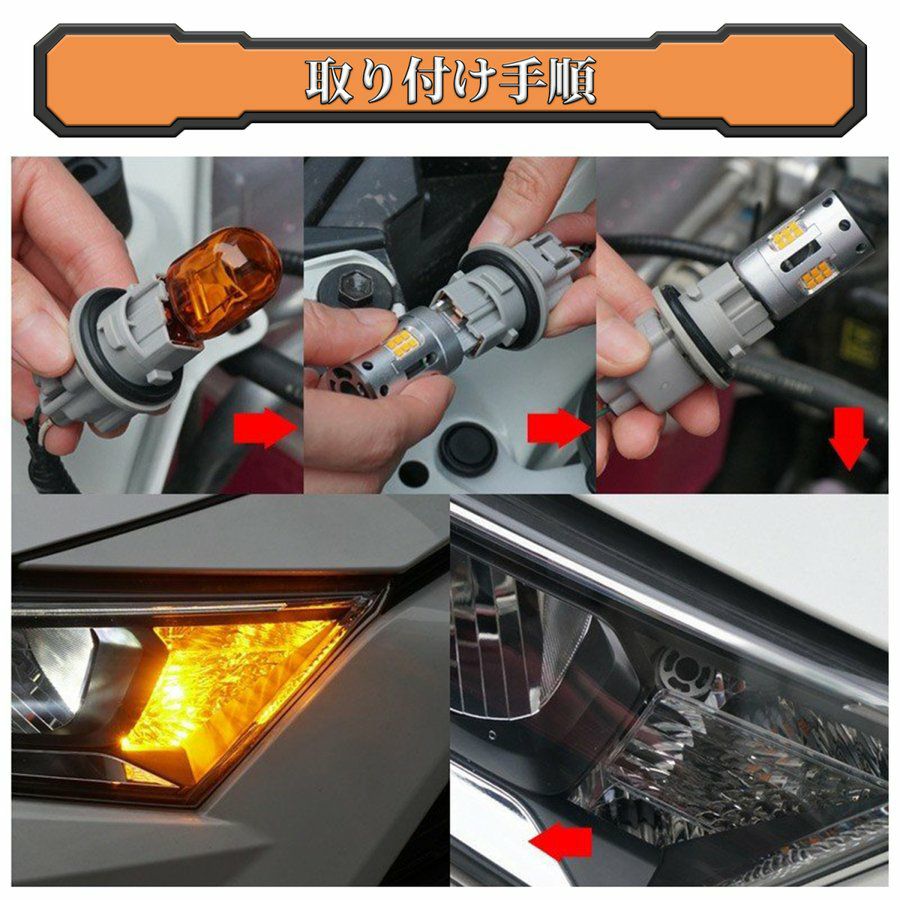 取り付け手順