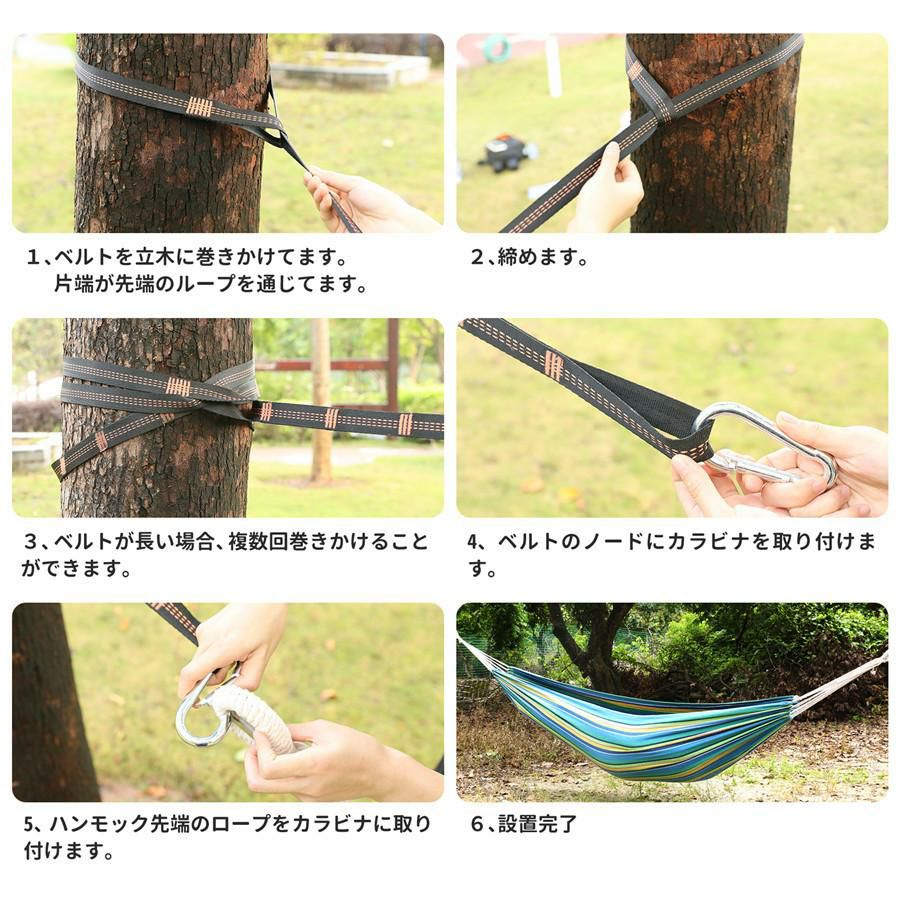 1、ベルトを立木に巻きかけてます。
片端が先端のループを通じてます。

2、締めます。

3、ベルトが長い場合、複数回巻きかけることができます。

4、ベルトのノードにカラビナを取り付けます。

5、ハンモック先端のロープをカラビナに取り付けます。

6、設置完了