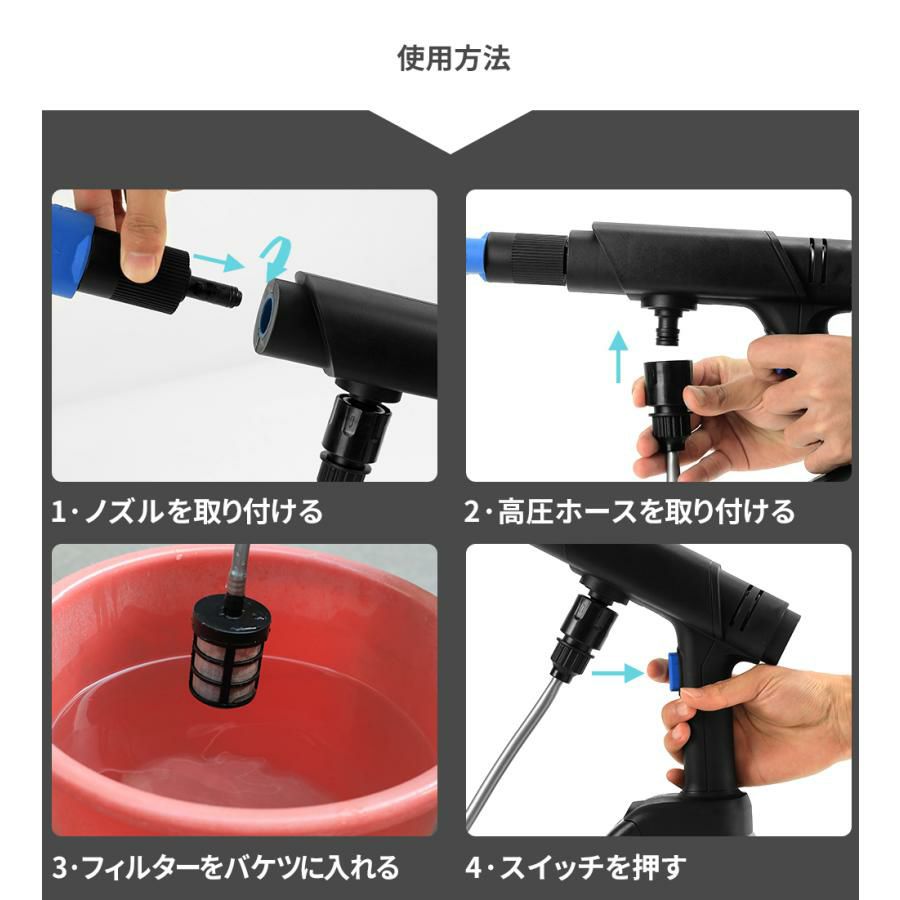 使用方法

1·ノズルを取り付ける

2·高圧ホースを取り付ける

3·フィルターをバケツに入れる

4·スイッチを押す