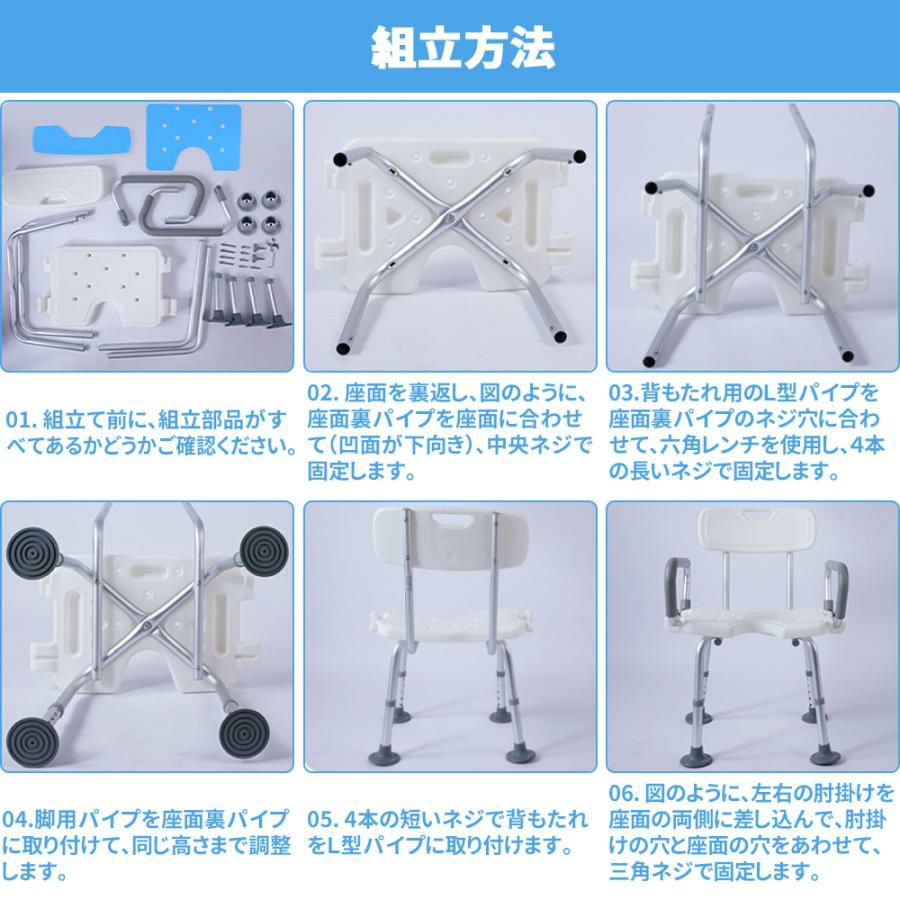 組立方法

01. 組立て前に、組立部品がすべてあるかどうかご確認ください。

02. 座面を裏返し、図のように、座面裏パイプを座面に合わせて（凹面が下向き）、中央ネジで固定します。

03.背もたれ用のL型パイプを座面裏パイプのネジ穴に合わせて、六角レンチを使用し、4本の長いネジで固定します。

04.脚用パイプを座面裏パイプに取り付けて、同じ高さまで調整します。

05. 4本の短いネジで背もたれをL型パイプに取り付けます。

06. 図のように、左右の肘掛けを座面の両側に差し込んで、肘掛けの穴と座面の穴をあわせて、三角ネジで固定します。